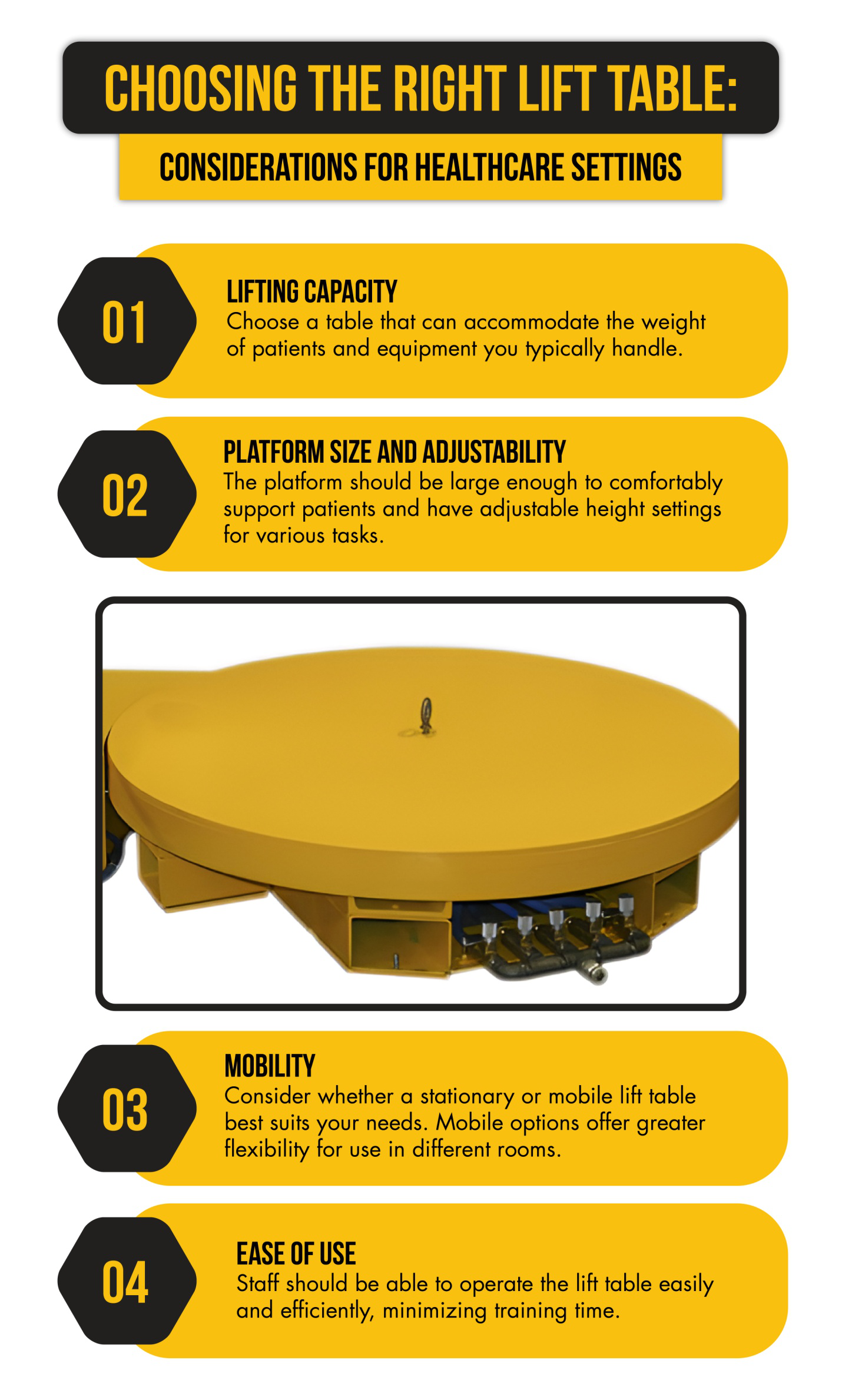 CHOOSING THE RIGHT LIFT TABLE:

CONSIDERATIONS FOR HEALTHCARE SETTINGS

01

LIFTING CAPACITY
Choose a table that can accommodate the weight of patients and equipment you typically handle.

02

PLATFORM SIZE AND ADJUSTABILITY
The platform should be large enough to comfortably support patients and have adjustable height settings for various tasks.

03

MOBILITY
Consider whether a stationary or mobile lift table best suits your needs. Mobile options offer greater flexibility for use in different rooms.

04

EASE OF USE
Staff should be able to operate the lift table easily and efficiently, minimizing training time.