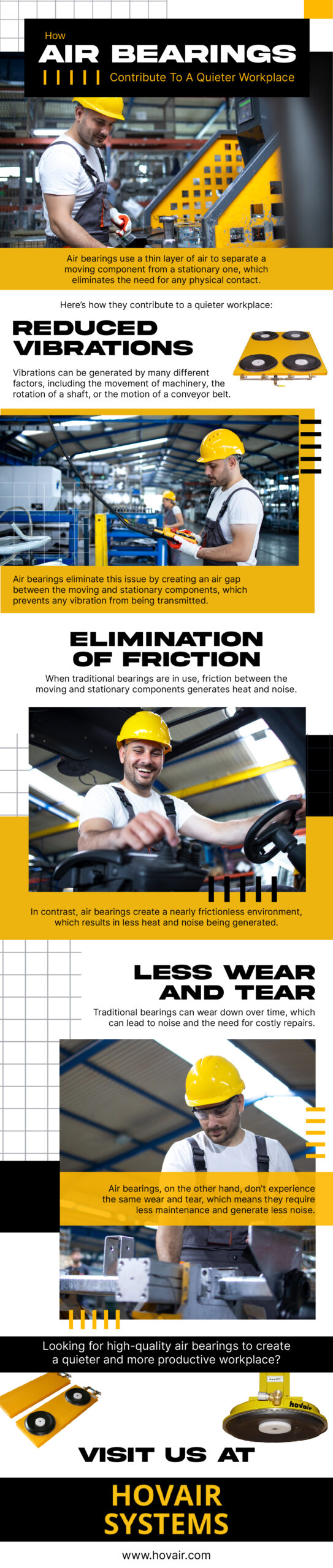 How
AIR BEARINGS
Contribute To A Quieter Workplace

Air bearings use a thin layer of air to separate a moving component from a stationary one, which eliminates the need for any physical contact.

Here's how they contribute to a quieter workplace:

REDUCED VIBRATIONS

Vibrations can be generated by many different factors, including the movement of machinery, the rotation of a shaft, or the motion of a conveyor belt.

Air bearings eliminate this issue by creating an air gap between the moving and stationary components, which prevents any vibration from being transmitted.

ELIMINATION OF FRICTION

When traditional bearings are in use, friction between the moving and stationary components generates heat and noise.

In contrast, air bearings create a nearly frictionless environment, which results in less heat and noise being generated.

LESS WEAR AND TEAR

Traditional bearings can wear down over time, which can lead to noise and the need for costly repairs.

Air bearings, on the other hand, don't experience the same wear and tear, which means they require less maintenance and generate less noise.

Looking for high-quality air bearings to create a quieter and more productive workplace?

hovair

VISIT US AT

HOVAIR SYSTEMS

www.hovair.com