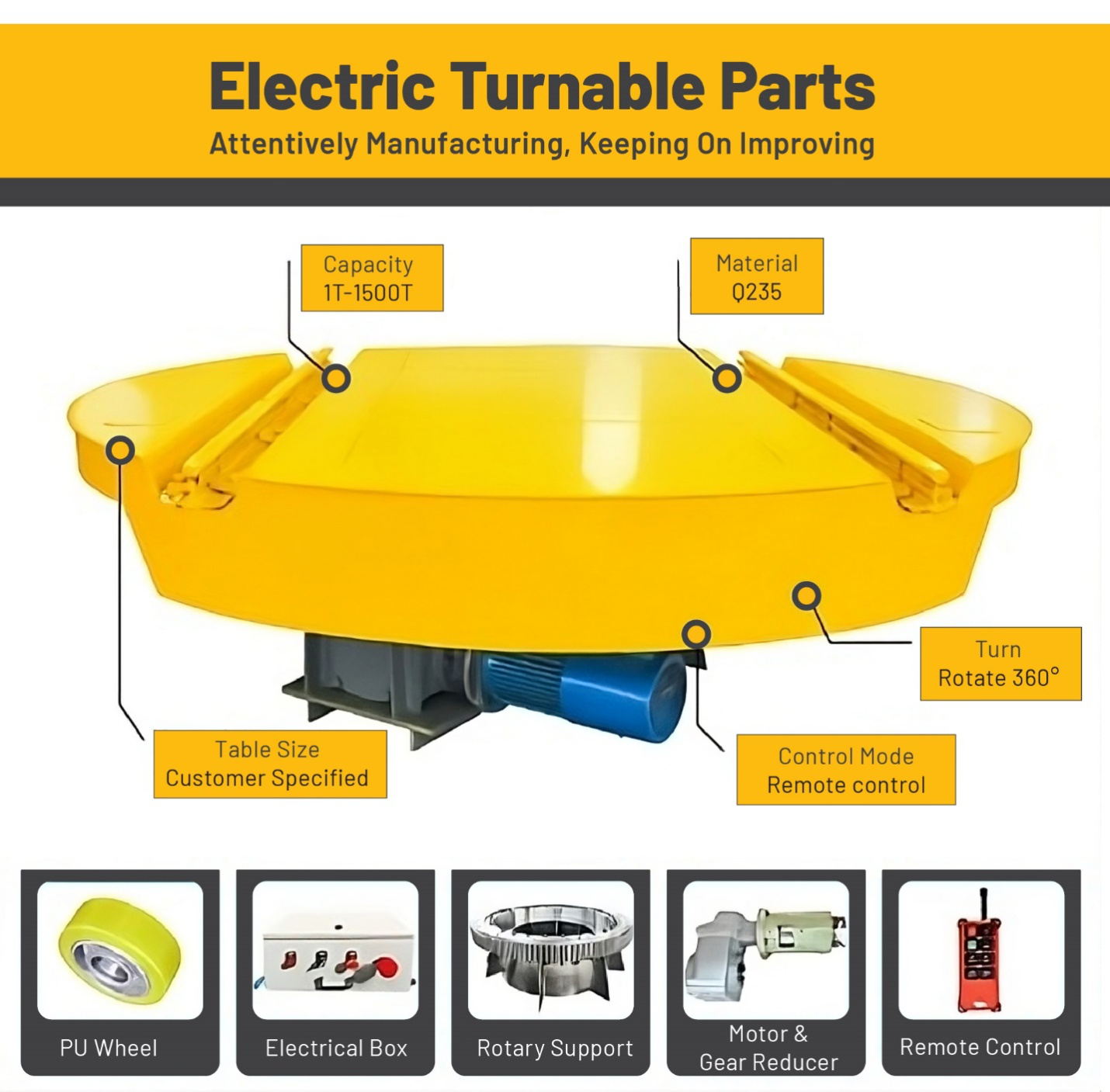 Electric Turnable Parts

Attentively Manufacturing, Keeping On Improving

Capacity
1T-1500T

Material
Q235

Turn
Rotate 360°

Table Size
Customer Specified

Control Mode
Remote control

PU Wheel

Electrical Box

Rotary Support

Motor &
Gear Reducer

Remote Control